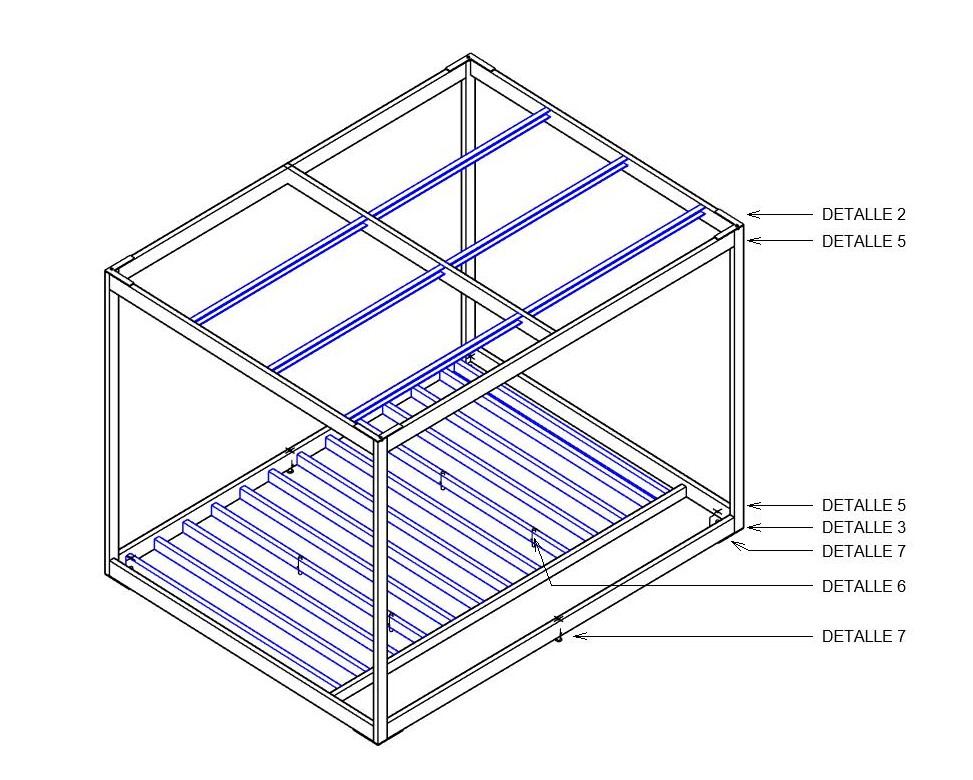 DETALLE 2
DETALLE 5
DETALLE 5
DETALLE 3
DETALLE 7
DETALLE 6
DETALLE 7